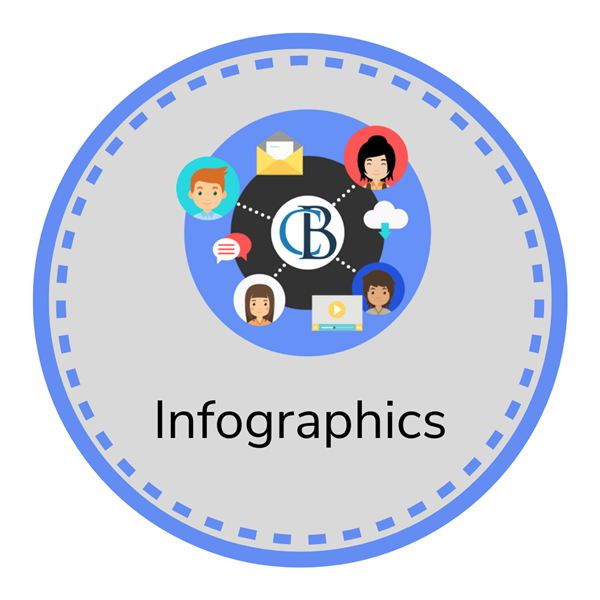 CB

Infographics